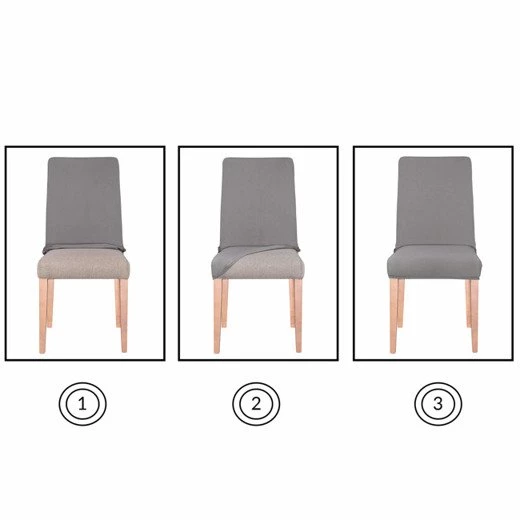 1

2

3