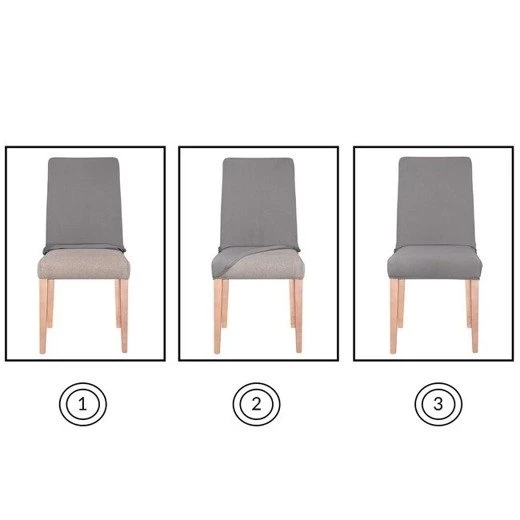 1

2

3