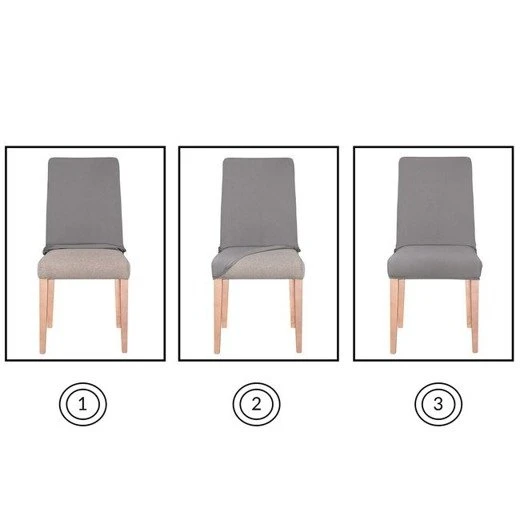 1

2

3